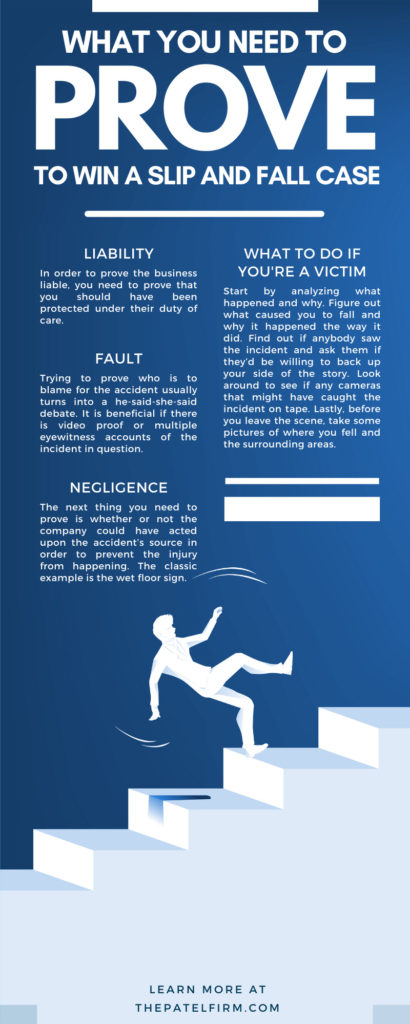 WHAT YOU NEED TO PROVE TO WIN A SLIP AND FALL CASE

LIABILITY

In order to prove the business liable, you need to prove that you should have been protected under their duty of care.

FAULT

Trying to prove who is to blame for the accident usually turns into a he-said-she-said debate. It is beneficial if there is video proof or multiple eyewitness accounts of the incident in question.

NEGLIGENCE

The next thing you need to prove is whether or not the company could have acted upon the accident's source in order to prevent the injury from happening. The classic example is the wet floor sign.

WHAT TO DO IF YOU'RE A VICTIM

Start by analyzing what happened and why. Figure out what caused you to fall and why it happened the way it did. Find out if anybody saw the incident and ask them if they'd be willing to back up your side of the story. Look around to see if any cameras that might have caught the incident on tape. Lastly, before you leave the scene, take some pictures of where you fell and the surrounding areas.

LEARN MORE AT
THEPATELFIRM.COM